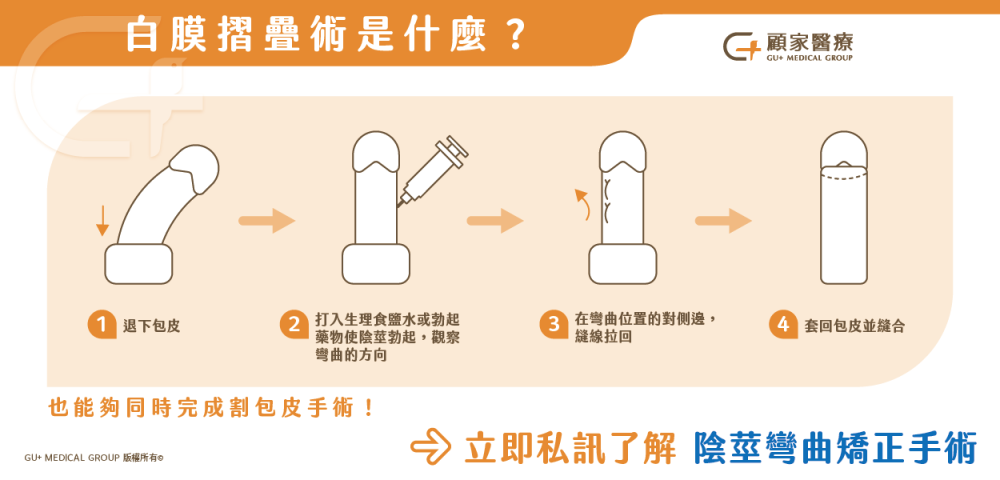 白膜摺疊術是什麼？

顧家醫療
GU+ MEDICAL GROUP

1 退下包皮

2 打入生理食鹽水或勃起藥物使陰莖勃起，觀察彎曲的方向

3 在彎曲位置的對側邊，縫線拉回

4 套回包皮並縫合

也能夠同時完成割包皮手術！

GU+ MEDICAL GROUP 版權所有©

立即私訊了解 陰莖彎曲矯正手術